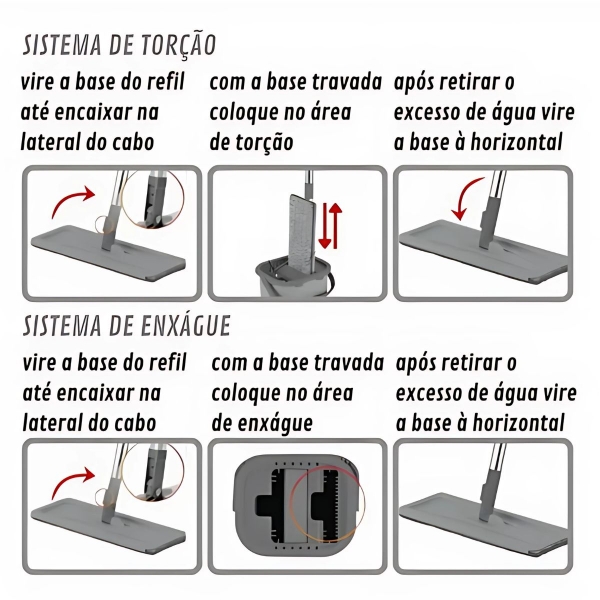 SISTEMA DE TORÇÃO

vire a base do refil até encaixar na lateral do cabo

com a base travada coloque no área de torção

após retirar o excesso de água vire a base à horizontal

SISTEMA DE ENXÁGUE

vire a base do refil até encaixar na lateral do cabo

com a base travada coloque no área de enxágue

após retirar o excesso de água vire a base à horizontal